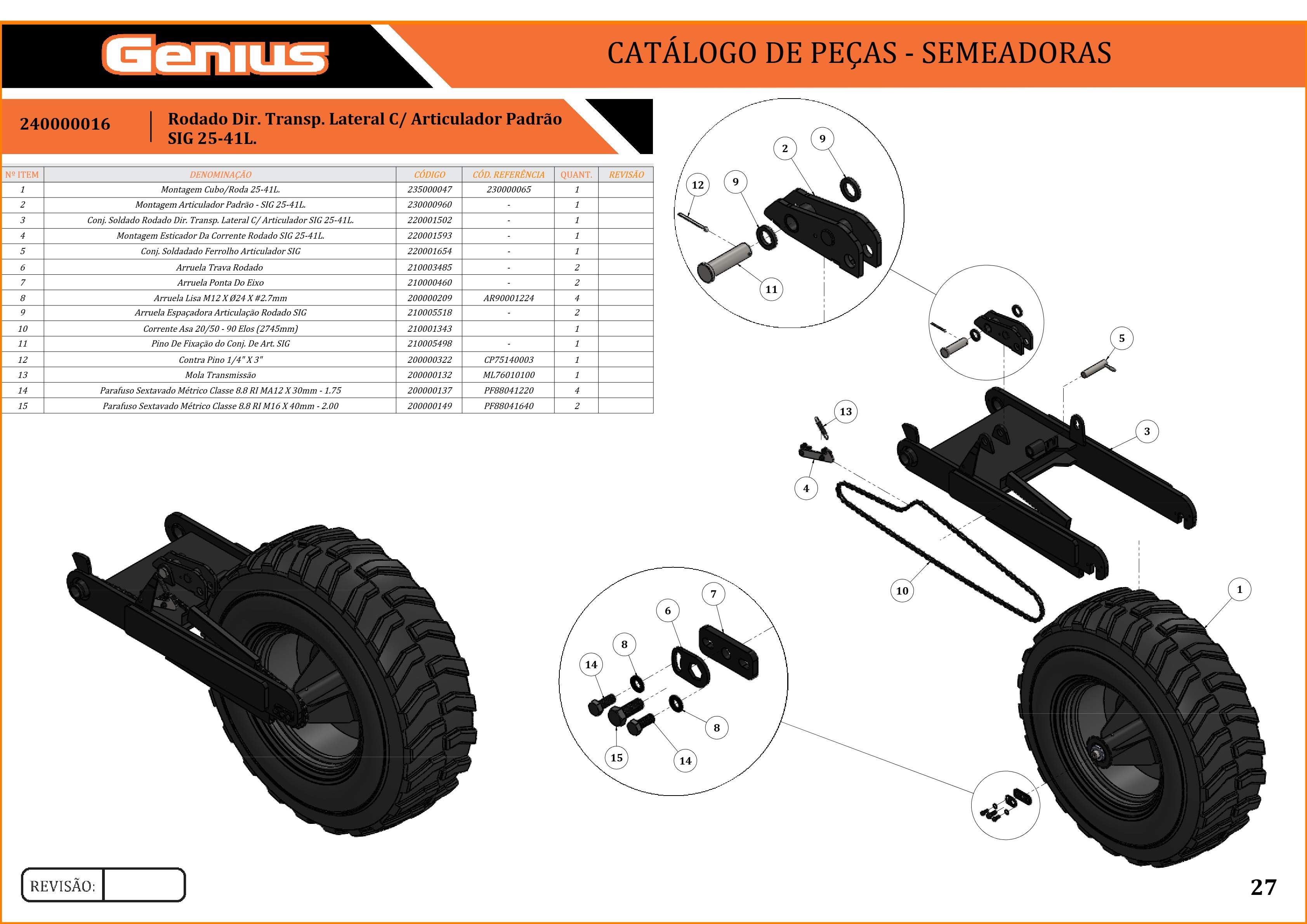 Genius

CATÁLOGO DE PEÇAS - SEMEADORAS

240000016

Rodado Dir. Transp. Lateral C/ Articulador Padrão SIG 25-41L.

| Nº ITEM | DENOMINAÇÃO | CÓDIGO | CÓD. REFERÊNCIA | QUANT. | REVISÃO |
|---|---|---|---|---|---|
| 1 | Montagem Cubo/Roda 25-41L. | 235000047 | 230000065 | 1 | |
| 2 | Montagem Articulador Padrão - SIG 25-41L. | 230000960 | - | 1 | |
| 3 | Conj. Soldado Rodado Dir. Transp. Lateral C/ Articulador SIG 25-41L. | 220001502 | - | 1 | |
| 4 | Montagem Esticador Da Corrente Rodado SIG 25-41L. | 220001593 | - | 1 | |
| 5 | Conj. Soldadado Ferrolho Articulador SIG | 220001654 | - | 1 | |
| 6 | Arruela Trava Rodado | 210003485 | - | 2 | |
| 7 | Arruela Ponta Do Eixo | 210000460 | - | 2 | |
| 8 | Arruela Lisa M12 X Ø24 X #2.7mm | 200000209 | AR90001224 | 4 | |
| 9 | Arruela Espaçadora Articulação Rodado SIG | 210005518 | - | 2 | |
| 10 | Corrente Asa 20/50 - 90 Elos (2745mm) | 210001343 | | 1 | |
| 11 | Pino De Fixação do Conj. De Art. SIG | 210005498 | - | 1 | |
| 12 | Contra Pino 1/4" X 3" | 200000322 | CP75140003 | 1 | |
| 13 | Mola Transmissão | 200000132 | ML76010100 | 1 | |
| 14 | Parafuso Sextavado Métrico Classe 8.8 RI MA12 X 30mm - 1.75 | 200000137 | PF88041220 | 4 | |
| 15 | Parafuso Sextavado Métrico Classe 8.8 RI M16 X 40mm - 2.00 | 200000149 | PF88041640 | 2 | |

2 9 12 9 11 5 13 3 4 10 1 7 6 8 14 8 15 14

REVISÃO:

27